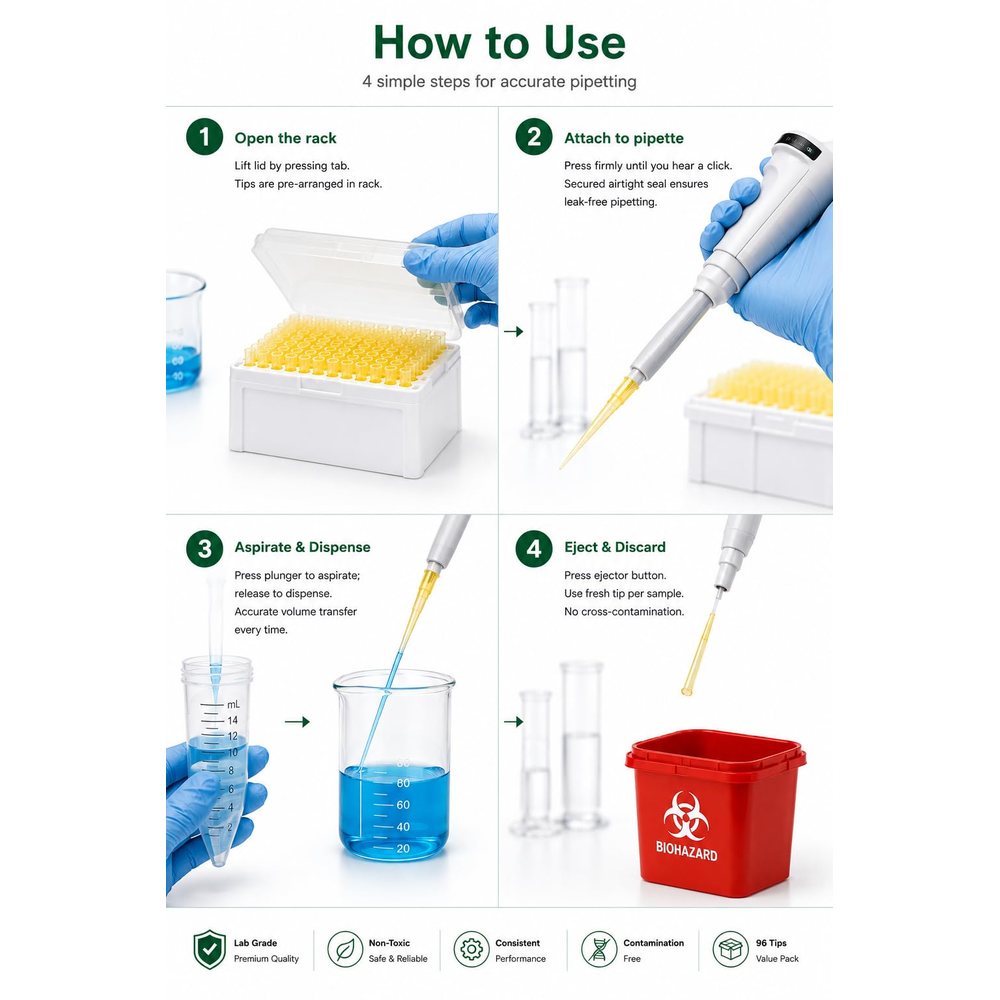 How to Use

4 simple steps for accurate pipetting

1 Open the rack

Lift lid by pressing tab.
Tips are pre-arranged in rack.

2 Attach to pipette

Press firmly until you hear a click.
Secured airtight seal ensures leak-free pipetting.

3 Aspirate & Dispense

Press plunger to aspirate; release to dispense.
Accurate volume transfer every time.

mL
14
12
10
8
6
4
2

80
60
40
20

4 Eject & Discard

Press ejector button.
Use fresh tip per sample.
No cross-contamination.

BIOHAZARD

Lab Grade
Premium Quality

Non-Toxic
Safe & Reliable

Consistent
Performance

Contamination
Free

96 Tips
Value Pack